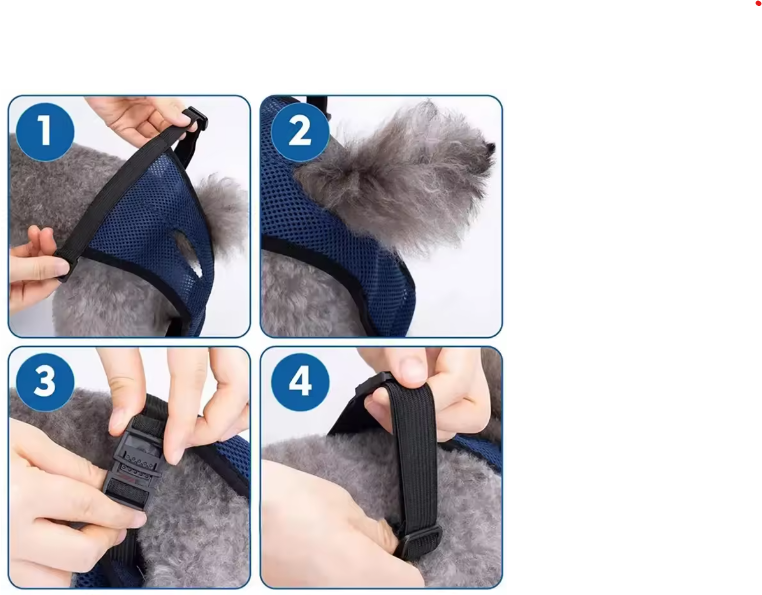 1
2
3
4